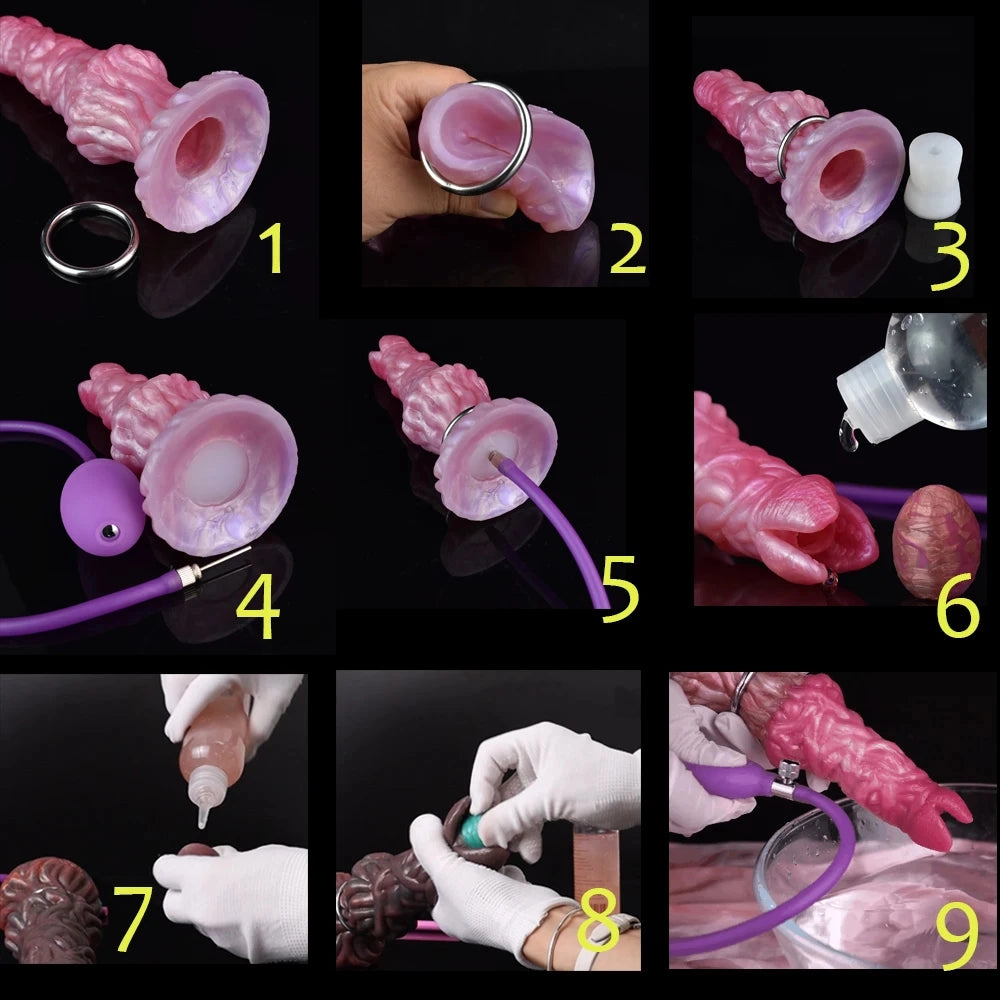 1
2
3
4
5
6
7
8
9